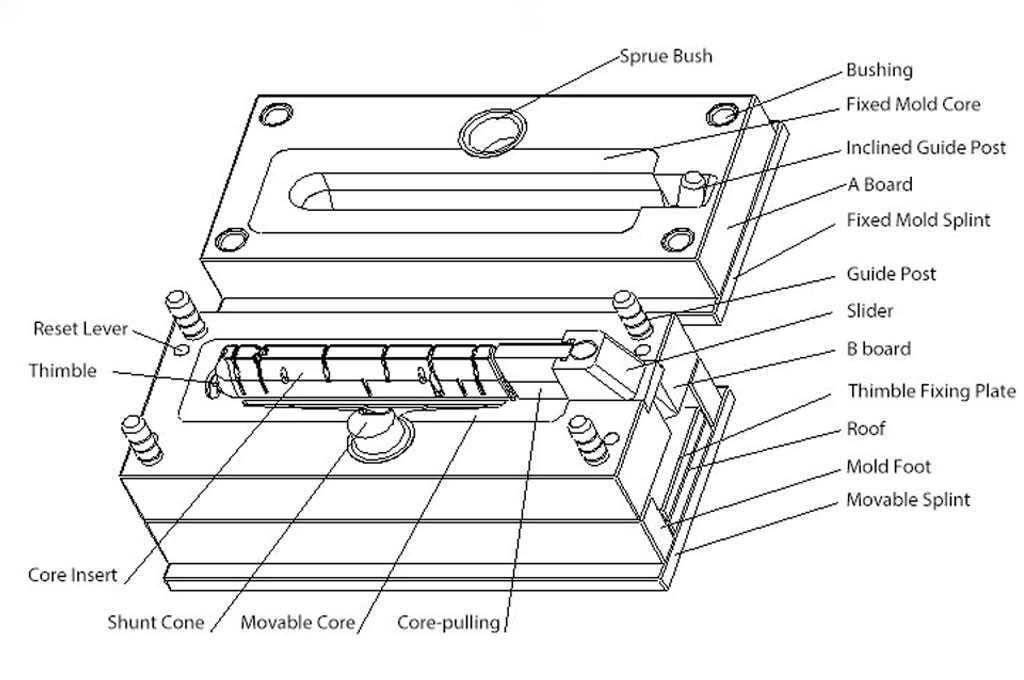 Sprue Bush

Bushing

Fixed Mold Core

Inclined Guide Post

A Board

Fixed Mold Splint

Guide Post

Slider

B board

Thimble Fixing Plate

Roof

Mold Foot

Movable Splint

Reset Lever

Thimble

Core Insert

Shunt Cone

Movable Core

Core-pulling